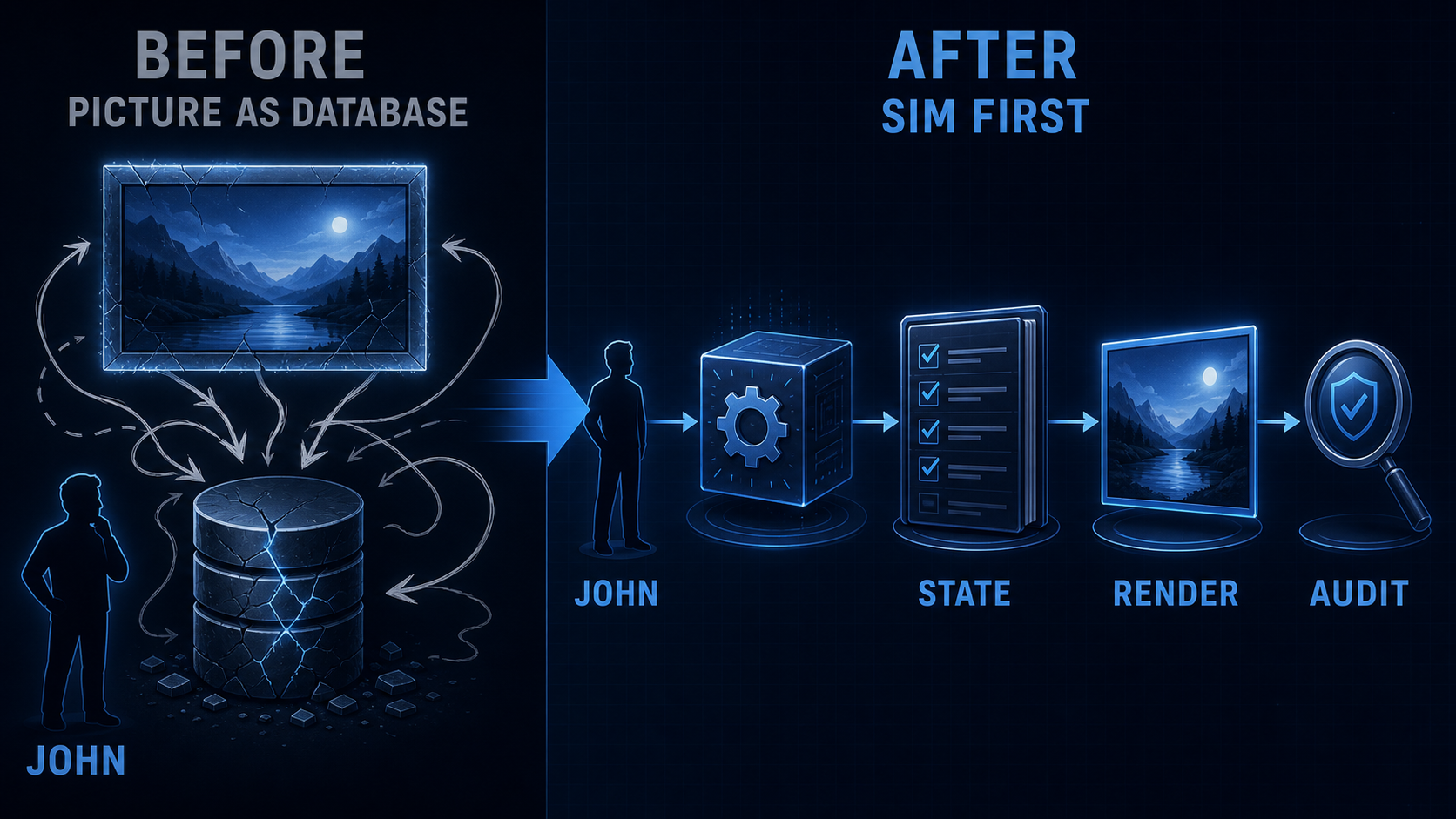 BEFORE
PICTURE AS DATABASE

JOHN

AFTER
SIM FIRST

JOHN

STATE

RENDER

AUDIT